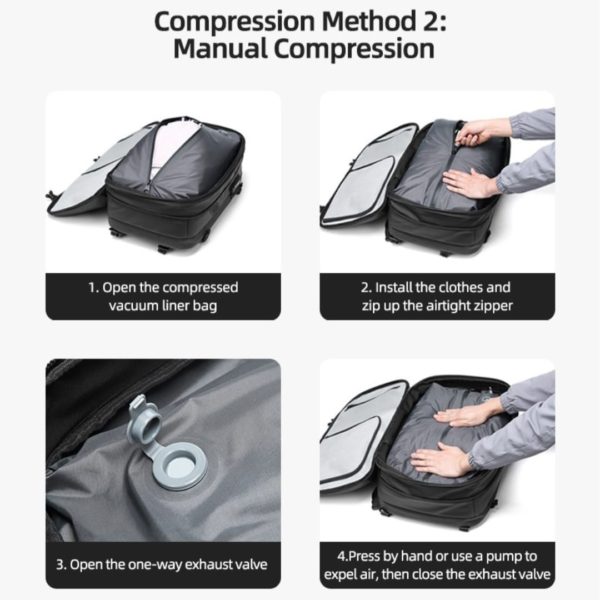 Compression Method 2:
Manual Compression

1. Open the compressed vacuum liner bag

2. Install the clothes and zip up the airtight zipper

3. Open the one-way exhaust valve

4.Press by hand or use a pump to expel air, then close the exhaust valve