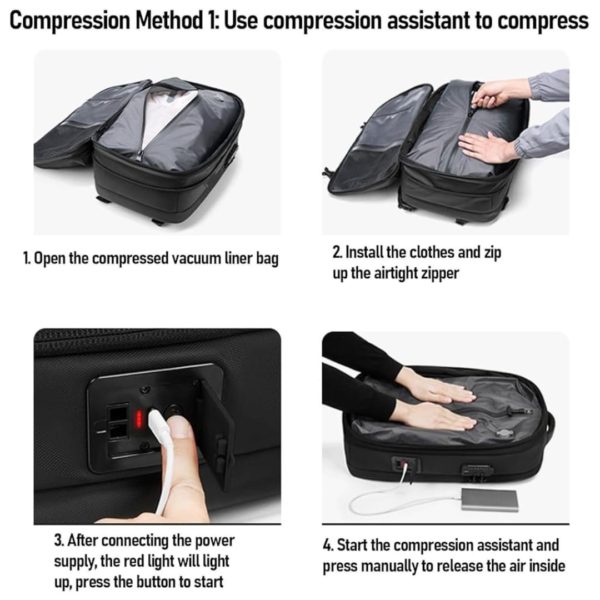 Compression Method 1: Use compression assistant to compress

1. Open the compressed vacuum liner bag

2. Install the clothes and zip up the airtight zipper

3. After connecting the power supply, the red light will light up, press the button to start

4. Start the compression assistant and press manually to release the air inside